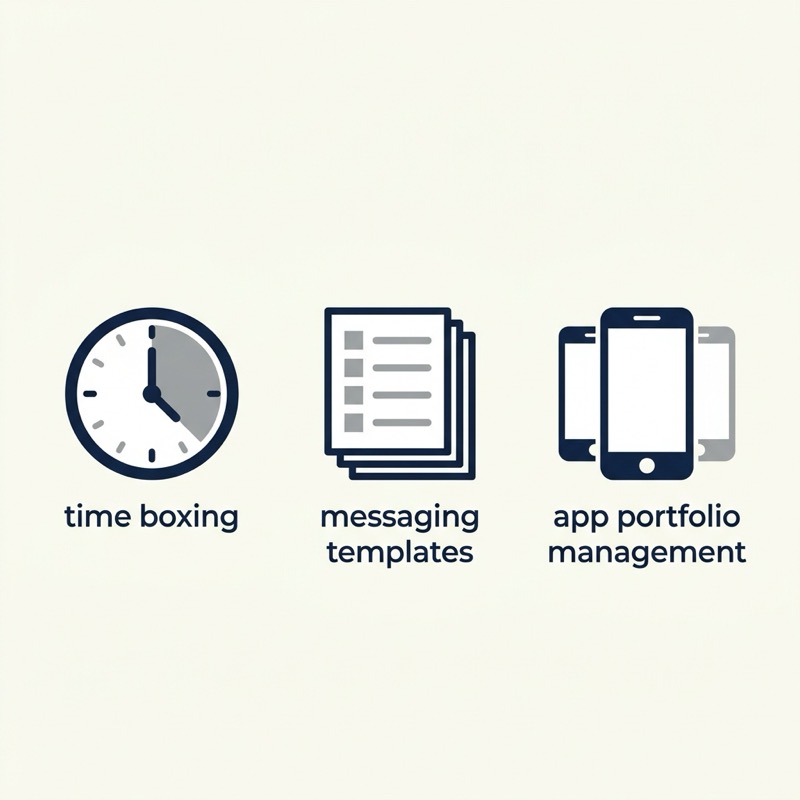 time boxing

messaging templates

app portfolio management